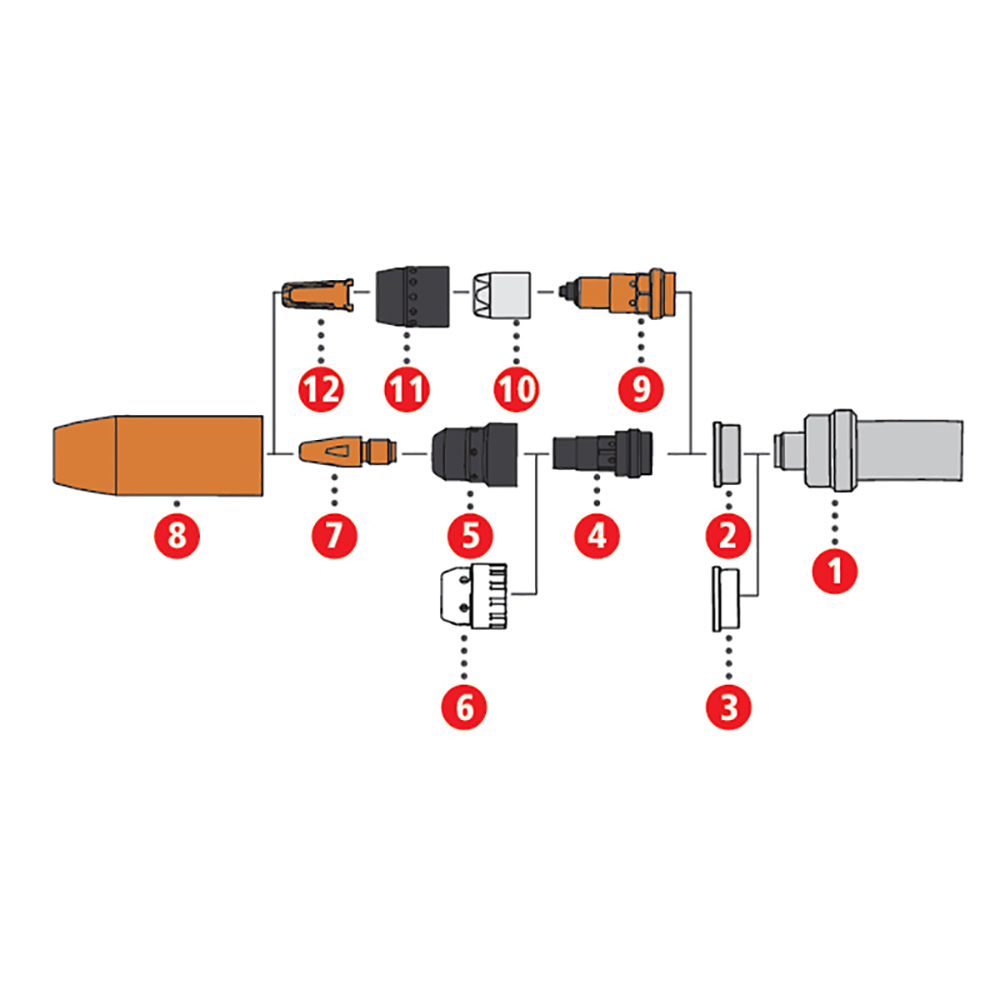 12
11
10
9
8
7
5
4
2
1
6
3